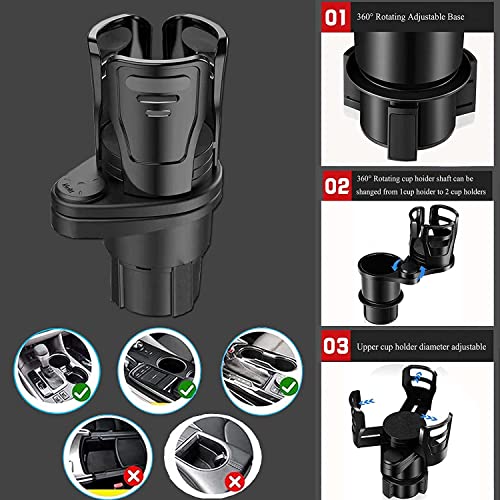 01 360° Rotating Adjustable Base

02 360° Rotating cup hoider shaft can be shanged from 1cup hoider to 2 cup holders

03 Upper cup holder diameter adjustable