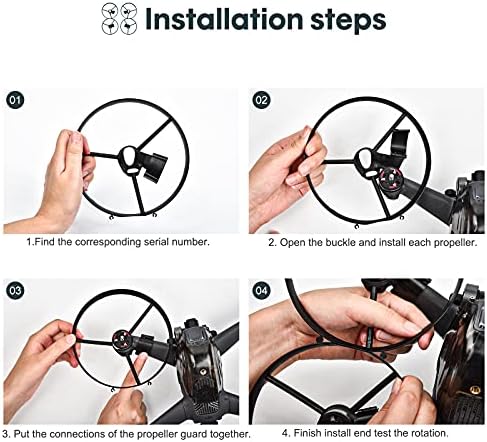 Installation steps

01

1.Find the corresponding serial number.

02

2. Open the buckle and install each propeller.

03

3. Put the connections of the propeller guard together.

04

4. Finish install end test the rotation.