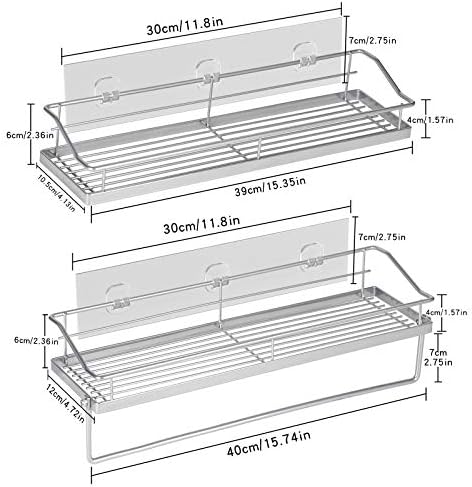 30cm/11.8in

7cm/2.75in

6cm/2.36in

4cm/1.57in

10.5cm/4.13in

39cm/15.35in

30cm/11.8in

7cm/2.75in

6cm/2.36in

4cm/1.57in

7cm
2.75in

12cm/4.72in

40cm/15.74in