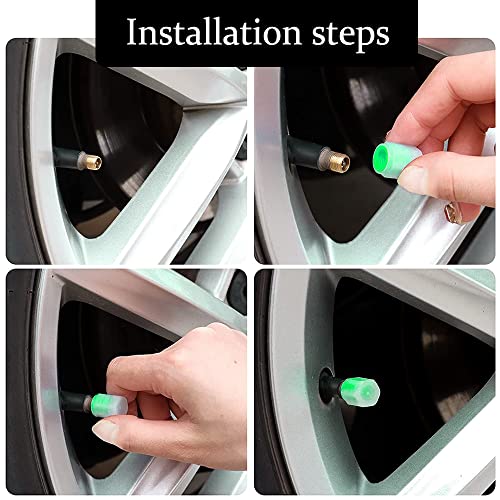 Installation steps