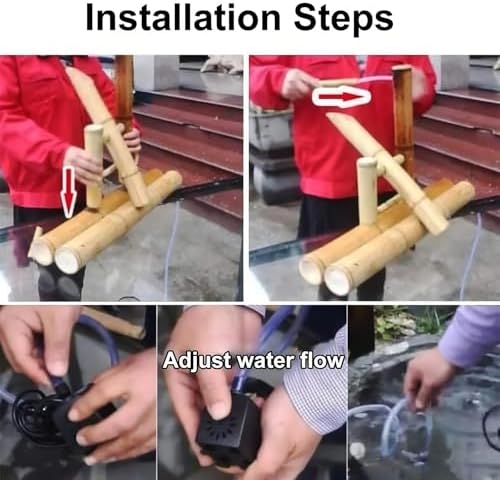 Installation Steps

Adjust water flow