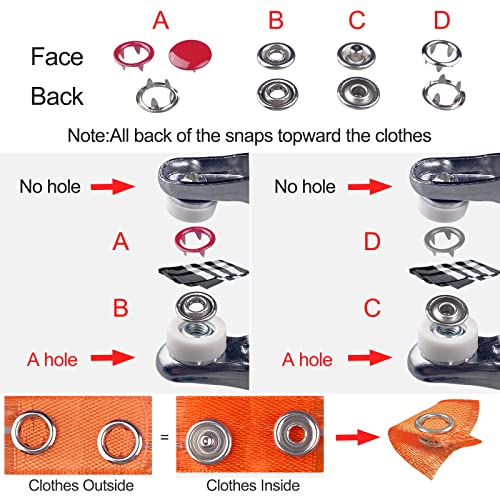 A B C D

Face

Back

Note:All back of the snaps topward the clothes

No hole

A

B

A hole

No hole

D

C

A hole

=

Clothes Outside

Clothes Inside