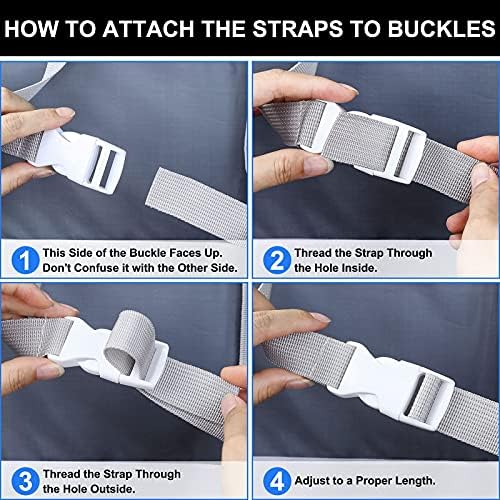 HOW TO ATTACH THE STRAPS TO BUCKLES

1 This Side of the Buckle Faces Up. Don't Confuse it with the Other Side.

2 Thread the Strap Through the Hole Inside.

3 Thread the Strap Through the Hole Outside.

4 Adjust to a Proper Length.