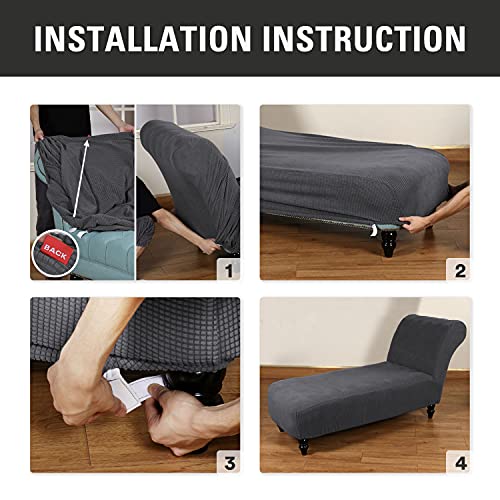 INSTALLATION INSTRUCTION

BACK

1

2

3

4