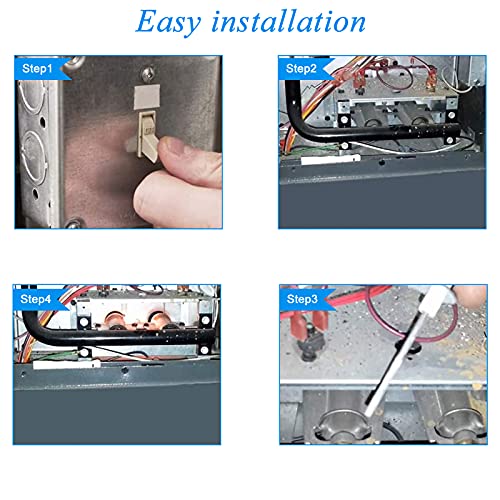 Easy installation

Step1

Step2

Step4

Step3