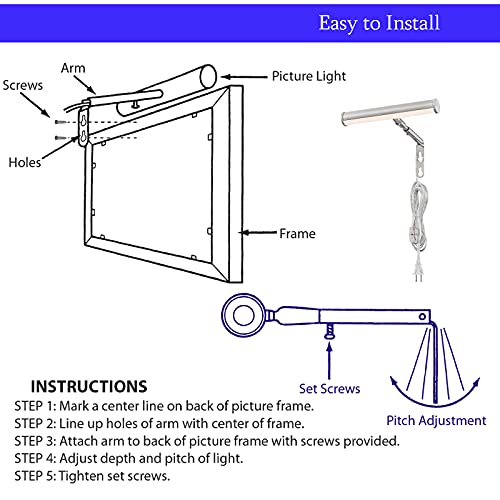 Easy to Install

Arm
Screws
Picture Light
Holes
Frame

Set Screws
Pitch Adjustment

INSTRUCTIONS
STEP 1: Mark a center line on back of picture frame.
STEP 2: Line up holes of arm with center of frame.
STEP 3: Attach arm to back of picture frame with screws provided.
STEP 4: Adjust depth and pitch of light.
STEP 5: Tighten set screws.