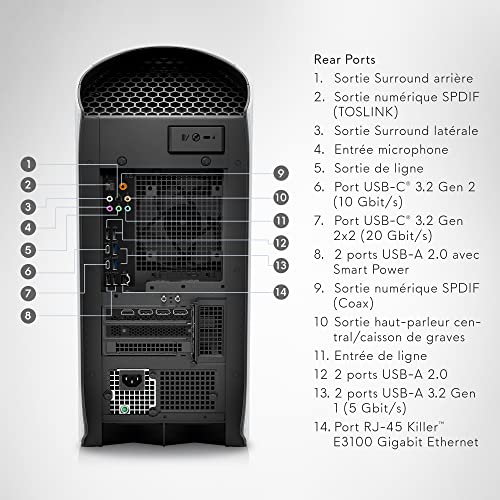 1
2
3
4
5
6
7
8
9
10
11
12
13
14

Rear Ports
1. Sortie Surround arrière
2. Sortie numérique SPDIF (TOSLINK)
3. Sortie Surround latérale
4. Entrée microphone
5. Sortie de ligne
6. Port USB-C® 3.2 Gen 2 (10 Gbit/s)
7. Port USB-C® 3.2 Gen 2x2 (20 Gbit/s)
8. 2 ports USB-A 2.0 avec Smart Power
9. Sortie numérique SPDIF (Coax)
10 Sortie haut-parleur central/caisson de graves
11. Entrée de ligne
12 2 ports USB-A 2.0
13. 2 ports USB-A 3.2 Gen 1 (5 Gbit/s)
14. Port RJ-45 Killer™ E3100 Gigabit Ethernet