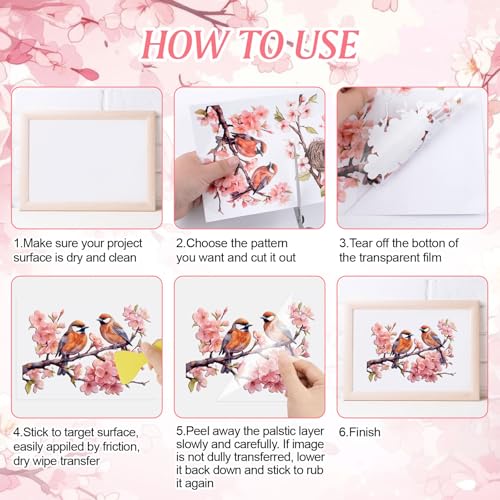 HOW TO USE

1.Make sure your project surface is dry and clean

2.Choose the pattern you want and cut it out

3.Tear off the botton of the transparent film

4.Stick to target surface, easily appiled by friction, dry wipe transfer

5.Peel away the palstic layer slowly and carefully. If image is not dully transferred, lower it back down and stick to rub it again

6.Finish