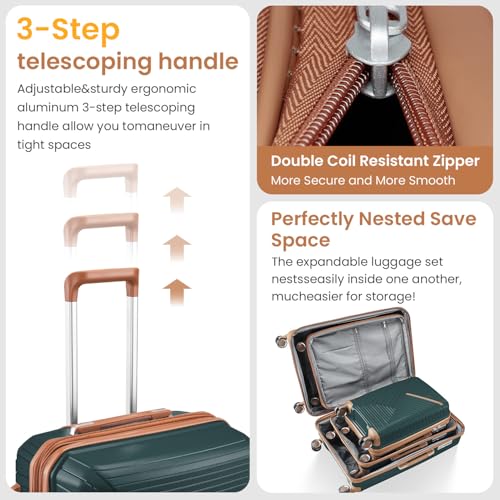 3-Step
telescoping handle

Adjustable&sturdy ergonomic aluminum 3-step telescoping handle allow you tomaneuver in tight spaces

Double Coil Resistant Zipper
More Secure and More Smooth

Perfectly Nested Save Space

The expandable luggage set nestsseasily inside one another, mucheasier for storage!