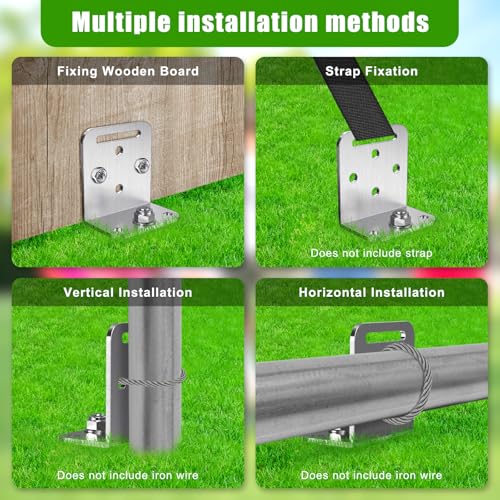 Multiple installation methods

Fixing Wooden Board

Strap Fixation

Does not include strap

Vertical Installation

Does not include iron wire

Horizontal Installation

Does not include iron wire