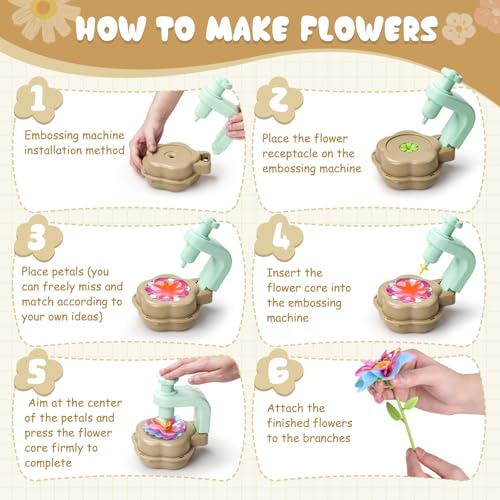 HOW TO MAKE FLOWERS

1

Embossing machine installation method

2

Place the flower receptacle on the embossing machine

3

Place petals (you can freely miss and match according to your own ideas)

4

Insert the flower core into the embossing machine

5

Aim at the center of the petals and press the flower core firmly to complete

6

Attach the finished flowers to the branches