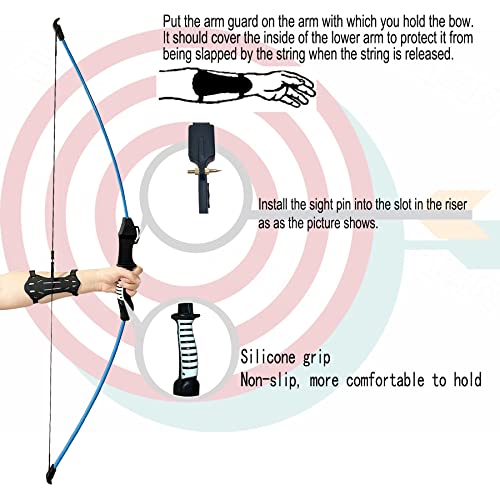 Put the arm guard on the arm with which you hold the bow. It should cover the inside of the lower arm to protect it from being slapped by the string when the string is released.

Install the sight pin into the slot in the riser as as the picture shows.

Silicone grip
Non-slip, more comfortable to hold