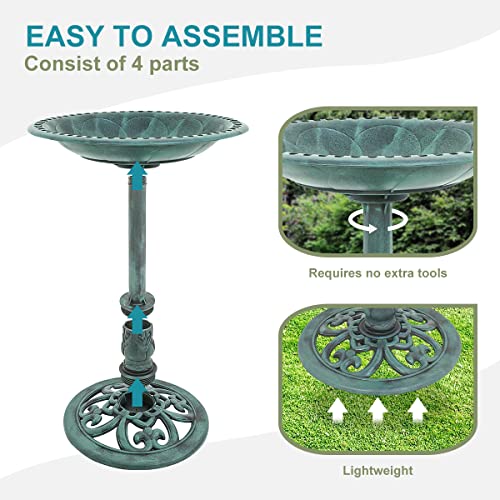 EASY TO ASSEMBLE
Consist of 4 parts

Requires no extra tools

Lightweight