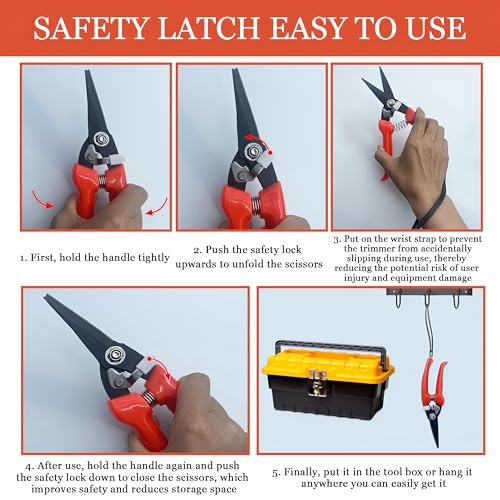 SAFETY LATCH EASY TO USE

1. First, hold the handle tightly

2. Push the safety lock upwards to unfold the scissors

3. Put on the wrist strap to prevent the trimmer from accidentally slipping during use, thereby reducing the potential risk of user injury and equipment damage

4. After use, hold the handle again and push the safety lock down to close the scissors, which improves safety and reduces storage space

5. Finally, put it in the tool box or hang it anywhere you can easily get it