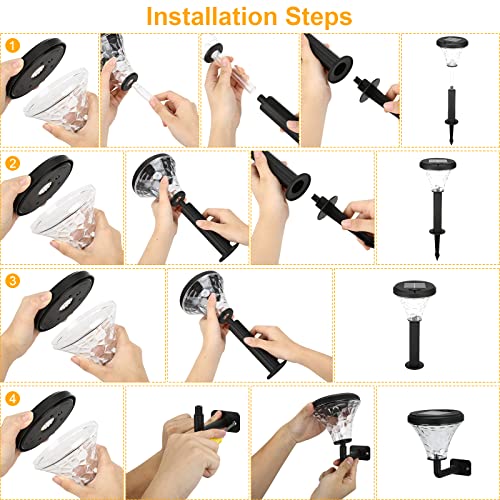 Installation Steps

1

2

3

4