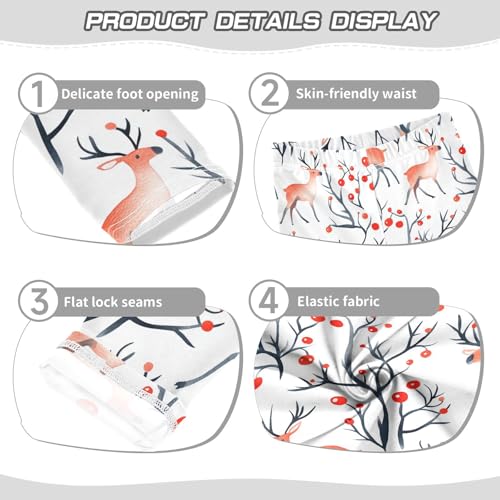 PRODUCT DETAILS DISPLAY

1 Delicate foot opening

2 Skin-friendly waist

3 Flat lock seams

4 Elastic fabric