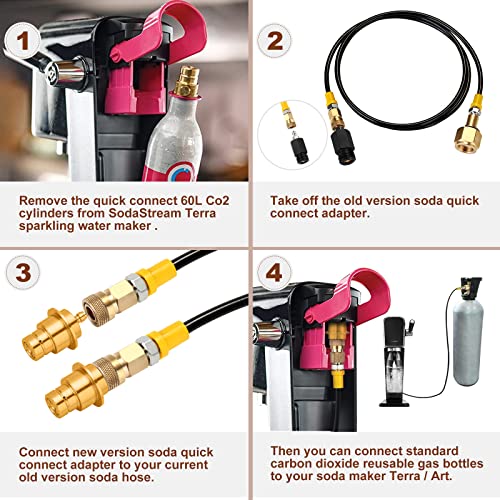 1

Remove the quick connect 60L Co2 cylinders from SodaStream Terra sparkling water maker .

2

Take off the old version soda quick connect adapter.

3

Connect new version soda quick connect adapter to your current old version soda hose.

4

Then you can connect standard carbon dioxide reusable gas bottles to your soda maker Terra / Art.