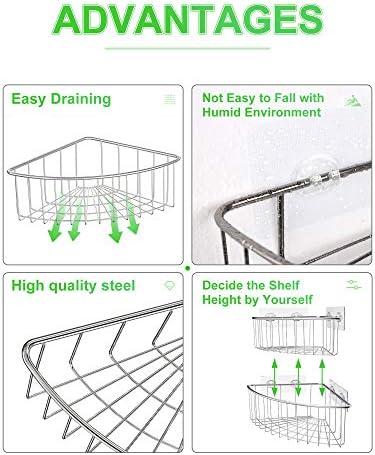 ADVANTAGES

Easy Draining

Not Easy to Fall with Humid Environment

High quality steel

Decide the Shelf Height by Yourself