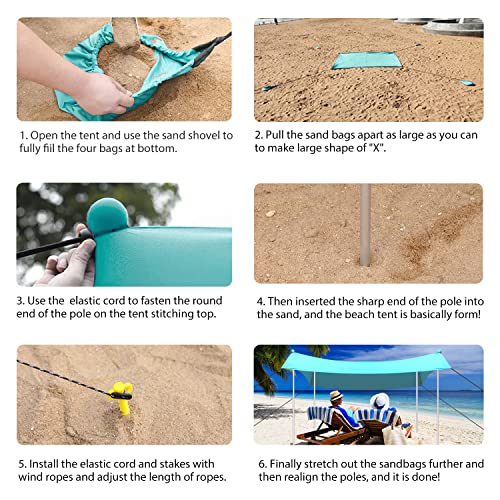 1. Open the tent and use the sand shovel to fully fill the four bags at bottom.

2. Pull the sand bags apart as large as you can to make large shape of "X".

3. Use the  elastic cord to fasten the round end of the pole on the tent stitching top.

4. Then inserted the sharp end of the pole into the sand, and the beach tent is basically form!

5. Install the elastic cord and stakes with wind ropes and adjust the length of ropes.

6. Finally stretch out the sandbags further and then realign the poles, and it is done!