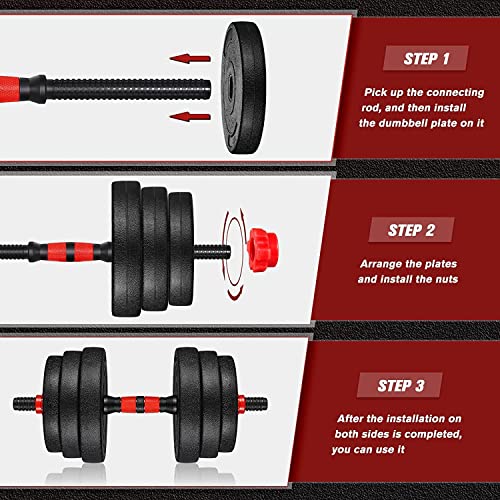 STEP 1

Pick up the connecting rod, and then install the dumbbell plate on it

STEP 2

Arrange the plates and install the nuts

STEP 3

After the installation on both sides is completed, you can use it