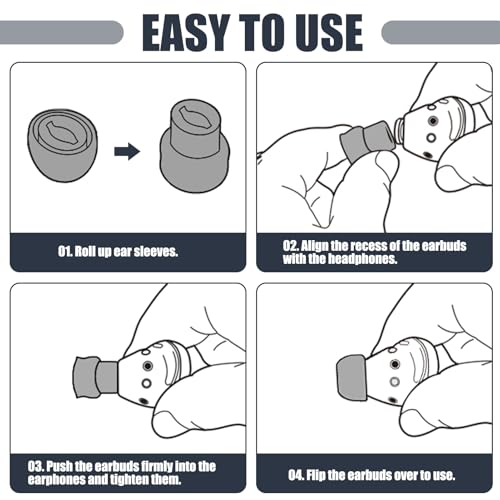 EASY TO USE

01. Roll up ear sleeves.

02. Align the recess of the earbuds with the headphones.

03. Push the earbuds firmly into the earphones and tighten them.

04. Flip the earbuds over to use.