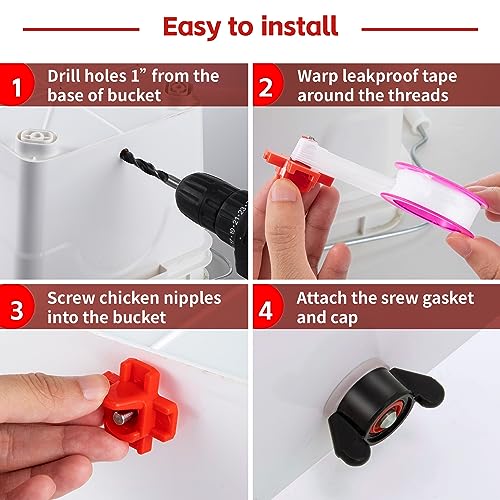 Easy to install

1 Drill holes 1” from the base of bucket

2 Warp leakproof tape around the threads

3 Screw chicken nipples into the bucket

4 Attach the srew gasket and cap