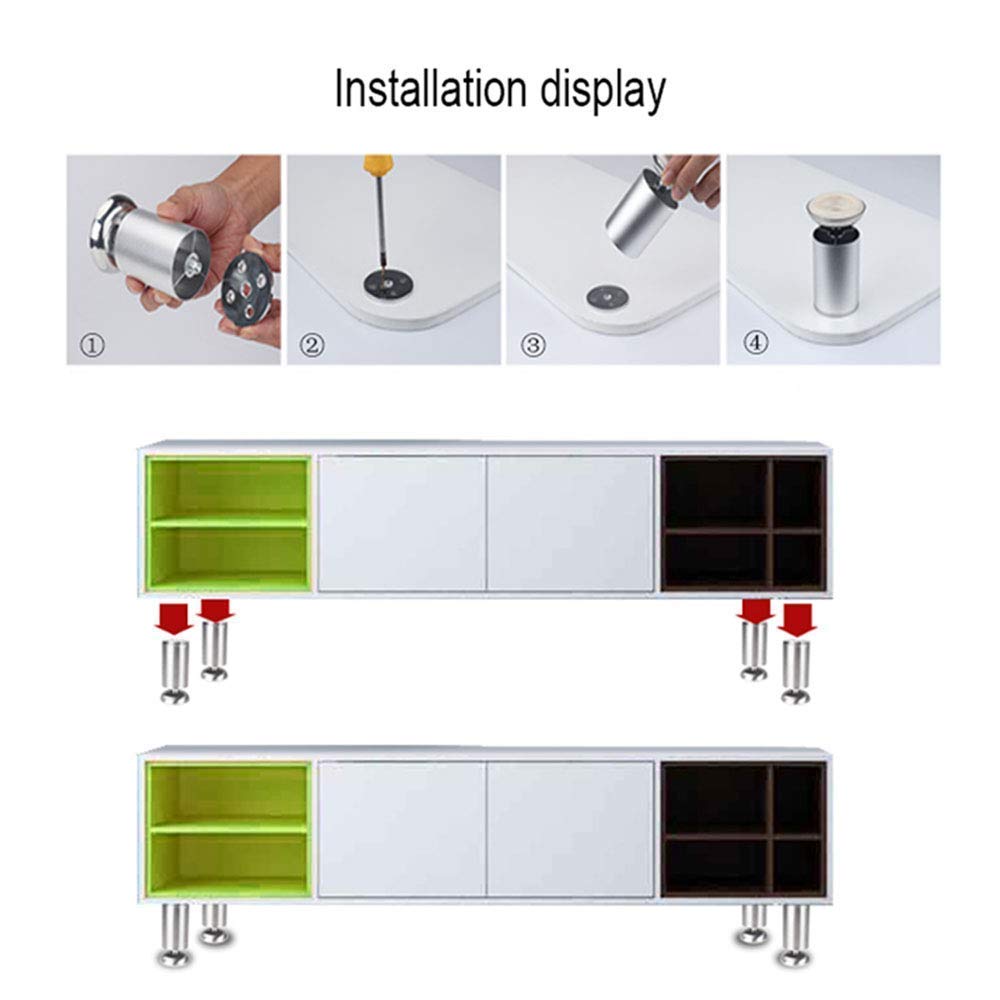 Installation display

①

②

③

④