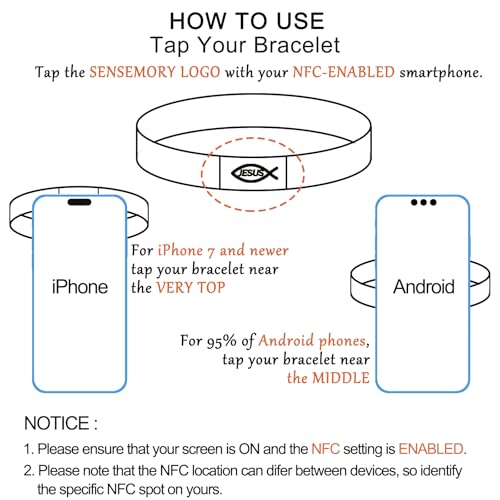 HOW TO USE
Tap Your Bracelet

Tap the SENSEMORY LOGO with your NFC-ENABLED smartphone.

JESUS

iPhone

For iPhone 7 and newer tap your bracelet near the VERY TOP

Android

For 95% of Android phones, tap your bracelet near the MIDDLE

NOTICE :

1. Please ensure that your screen is ON and the NFC setting is ENABLED.

2. Please note that the NFC location can difer between devices, so identify the specific NFC spot on yours.