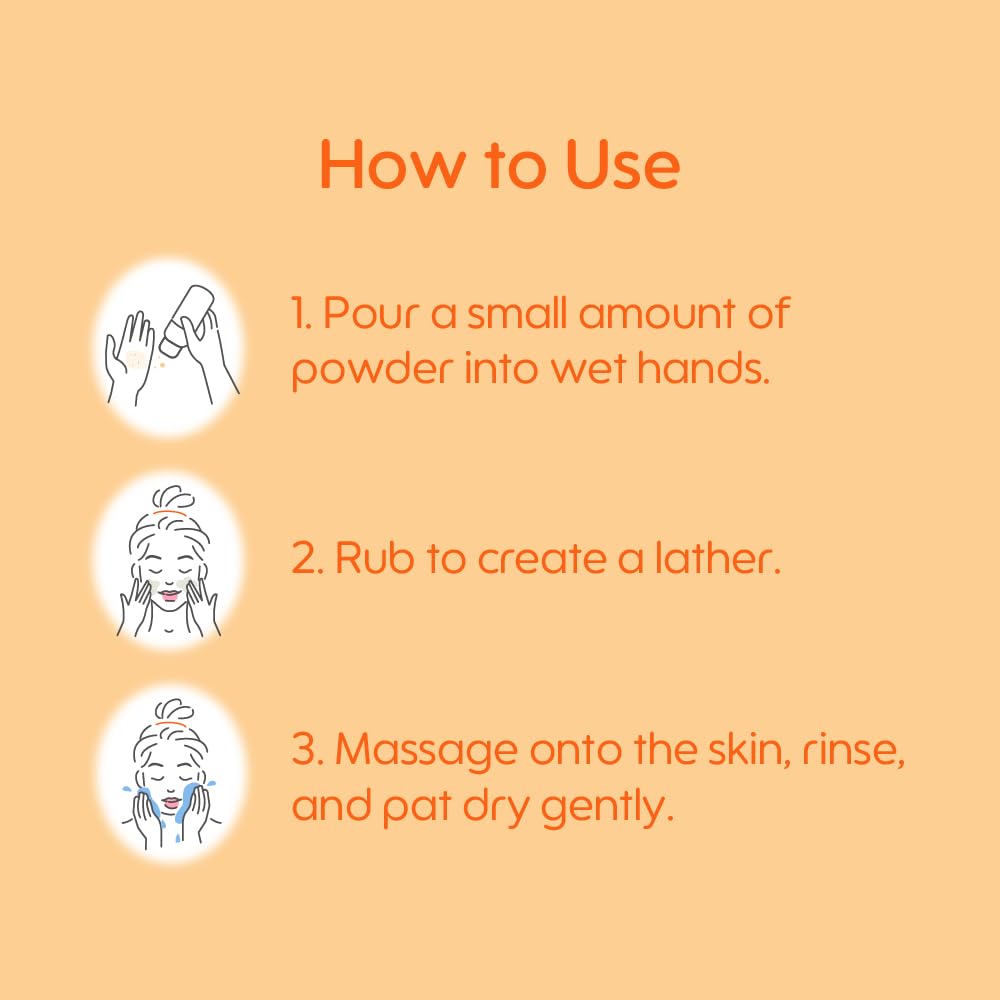 How to Use

1. Pour a small amount of powder into wet hands.

2. Rub to create a lather.

3. Massage onto the skin, rinse, and pat dry gently.