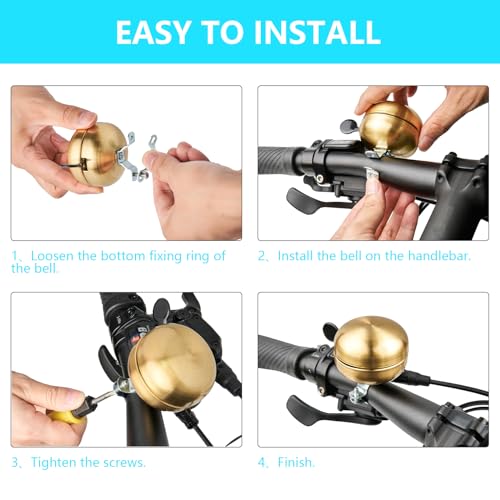 EASY TO INSTALL

1、Loosen the bottom fixing ring of the bell.

2、Install the bell on the handlebar.

3、Tighten the screws.

4、Finish.