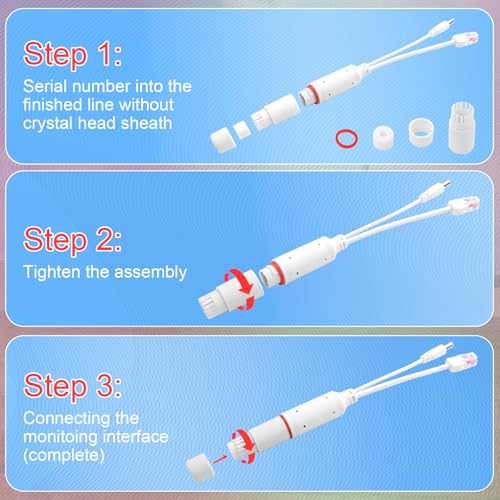 Step 1:
Serial number into the finished line without crystal head sheath

Step 2:
Tighten the assembly

Step 3:
Connecting the monitoing interface (complete)