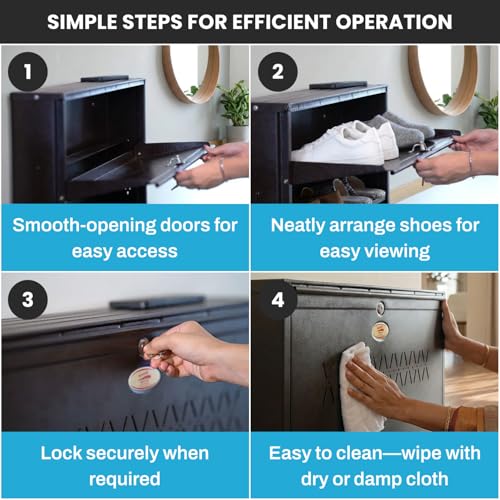 SIMPLE STEPS FOR EFFICIENT OPERATION

1

Smooth-opening doors for easy access

2

Neatly arrange shoes for easy viewing

3

Lock securely when required

4

Easy to clean—wipe with dry or damp cloth