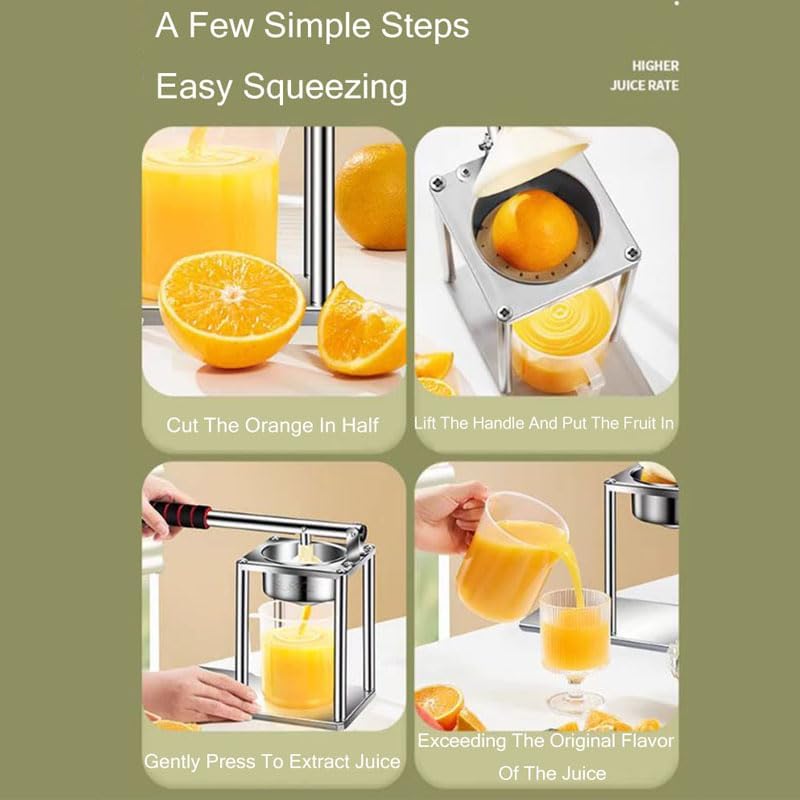 A Few Simple Steps

Easy Squeezing

HIGHER JUICE RATE

Cut The Orange In Half

Lift The Handle And Put The Fruit In

Gently Press To Extract Juice

Exceeding The Original Flavor Of The Juice