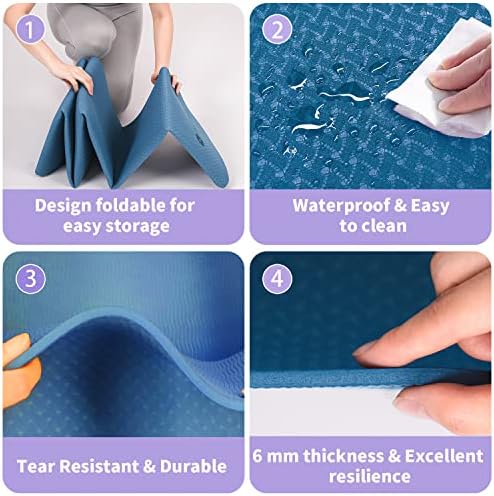 1

Design foldable for easy storage

2

Waterproof & Easy to clean

3

Tear Resistant & Durable

4

6 mm thickness & Excellent resilience