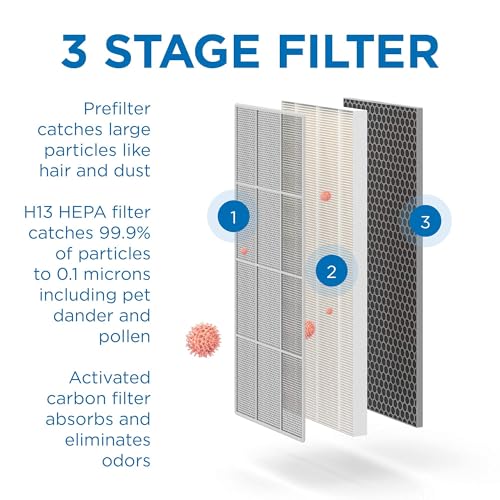 3 STAGE FILTER

Prefilter catches large particles like hair and dust

H13 HEPA filter catches 99.9% of particles to 0.1 microns including pet dander and pollen

Activated carbon filter absorbs and eliminates odors

1

2

3