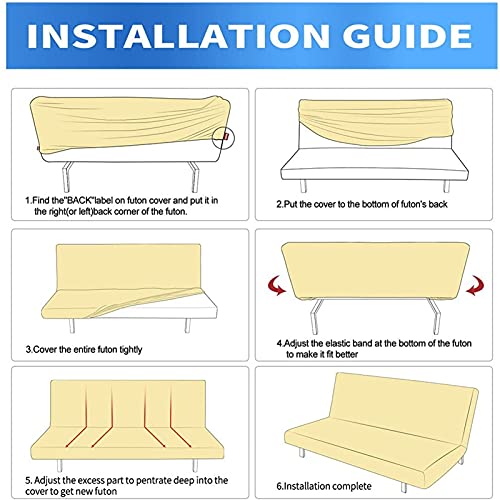 INSTALLATION GUIDE

1.Find the"BACK"label on futon cover and put it in the right(or left)back corner of the futon.

2.Put the cover to the bottom of futon's back

3.Cover the entire futon tightly

4.Adjust the elastic band at the bottom of the futon to make it fit better

5. Adjust the excess part to pentrate deep into the cover to get new futon

6.Installation complete