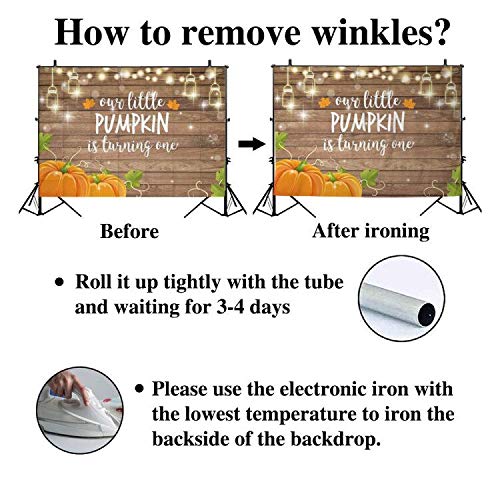 How to remove winkles?

our little
PUMPKIN
is turning one

our little
PUMPKIN
is turning one

Before

After ironing

• Roll it up tightly with the tube and waiting for 3-4 days

• Please use the electronic iron with the lowest temperature to iron the backside of the backdrop.