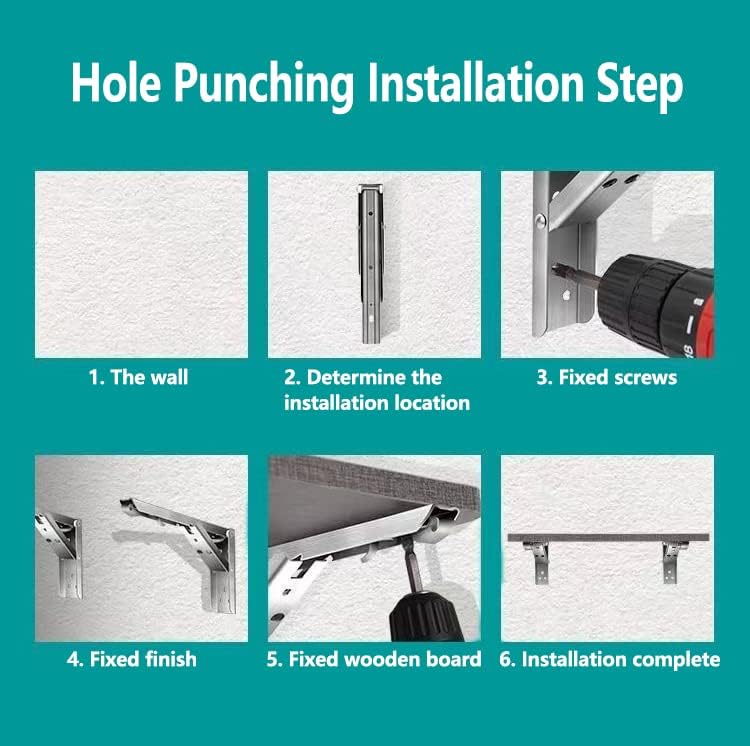 Hole Punching Installation Step

1. The wall

2. Determine the installation location

3. Fixed screws

4. Fixed finish

5. Fixed wooden board

6. Installation complete