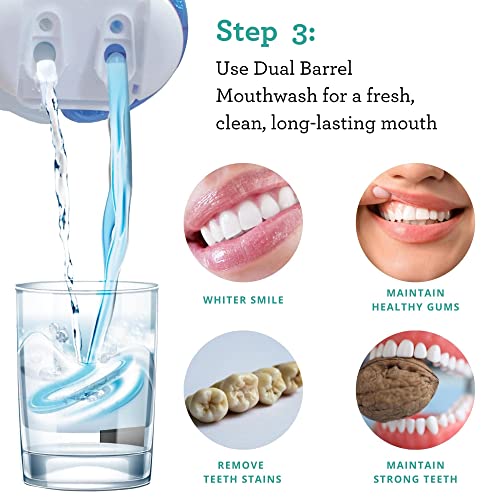 Step 3:

Use Dual Barrel Mouthwash for a fresh, clean, long-lasting mouth

WHITER SMILE

MAINTAIN HEALTHY GUMS

REMOVE TEETH STAINS

MAINTAIN STRONG TEETH