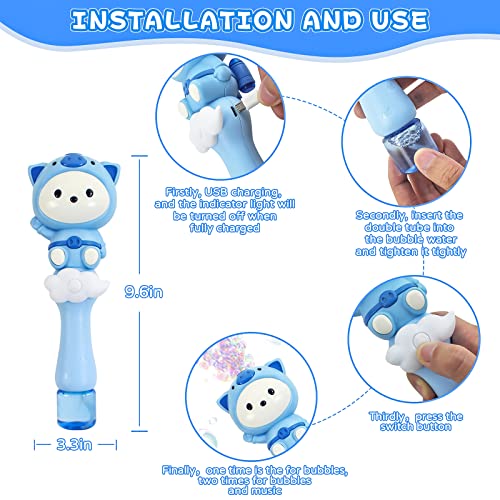 INSTALLATION AND USE

9.6in

3.3in

Firstly, USB charging, and the indicator light will be turned off when fully charged

Secondly, insert the double tube into the bubble water and tighten it tightly

Thirdly, press the switch button

Finally, one time is the for bubbles, two times for bubbles and music