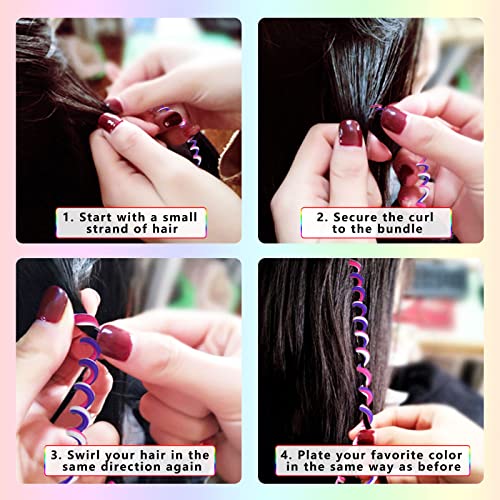 1. Start with a small strand of hair

2. Secure the curl to the bundle

3. Swirl your hair in the same direction again

4. Plate your favorite color in the same way as before