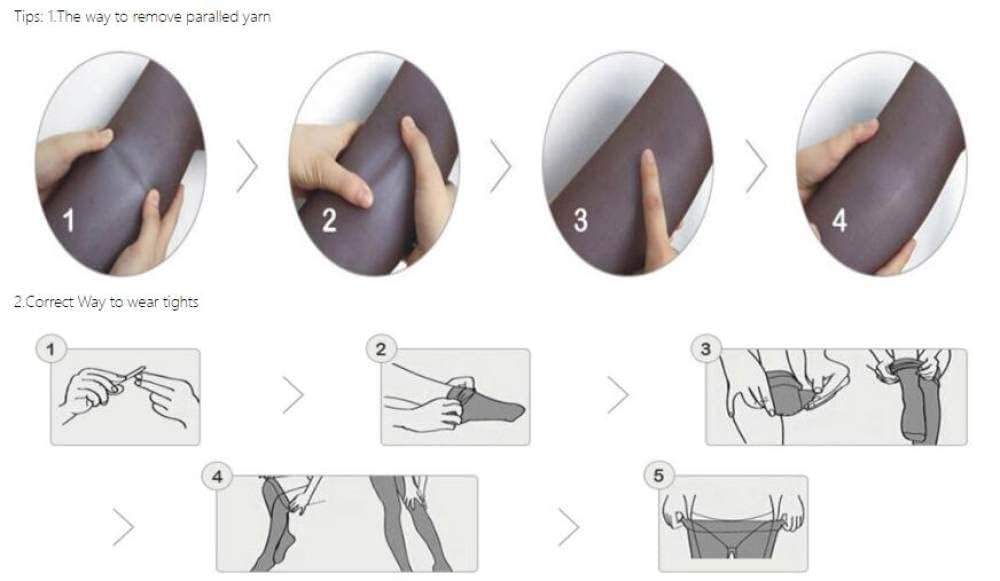 Tips: 1.The way to remove paralled yarn

1

2

3

4

2.Correct Way to wear tights

1

2

3

4

5