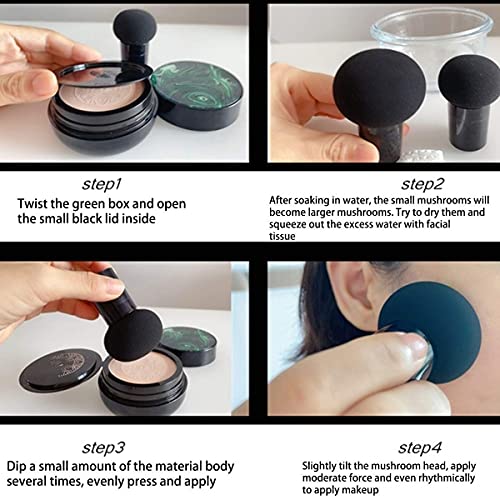 step1

Twist the green box and open the small black lid inside

step2

After soaking in water, the small mushrooms will become larger mushrooms. Try to dry them and squeeze out the excess water with facial tissue

step3

Dip a small amount of the material body several times, evenly press and apply

step4

Slightly tilt the mushroom head, apply moderate force and even rhythmically to apply makeup