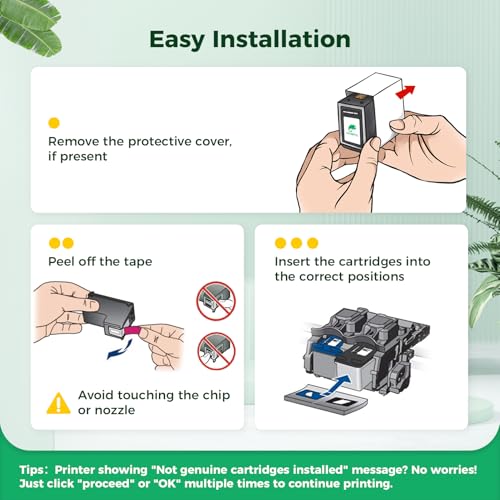 Easy Installation

Remove the protective cover, if present

Peel off the tape

Avoid touching the chip or nozzle

Insert the cartridges into the correct positions

Tips: Printer showing "Not genuine cartridges installed" message? No worries! Just click "proceed" or "OK" multiple times to continue printing.