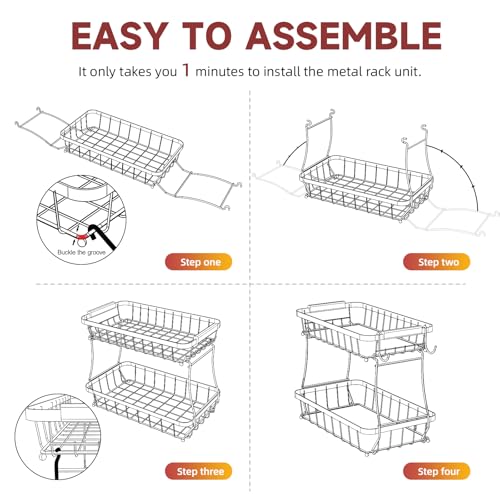 EASY TO ASSEMBLE

It only takes you 1 minutes to install the metal rack unit.

Buckle the groove

Step one

Step two

Step three

Step four