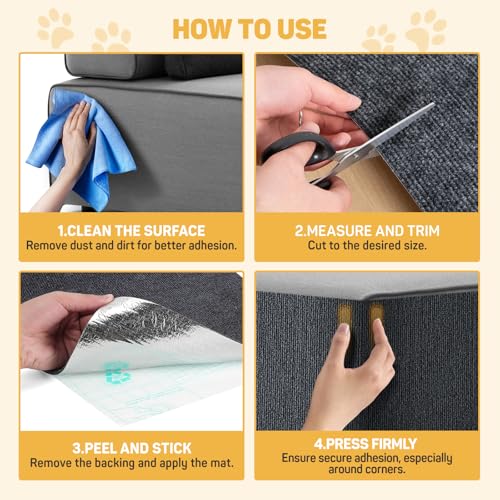 HOW TO USE

1.CLEAN THE SURFACE
Remove dust and dirt for better adhesion.

2.MEASURE AND TRIM
Cut to the desired size.

3.PEEL AND STICK
Remove the backing and apply the mat.

4.PRESS FIRMLY
Ensure secure adhesion, especially around corners.