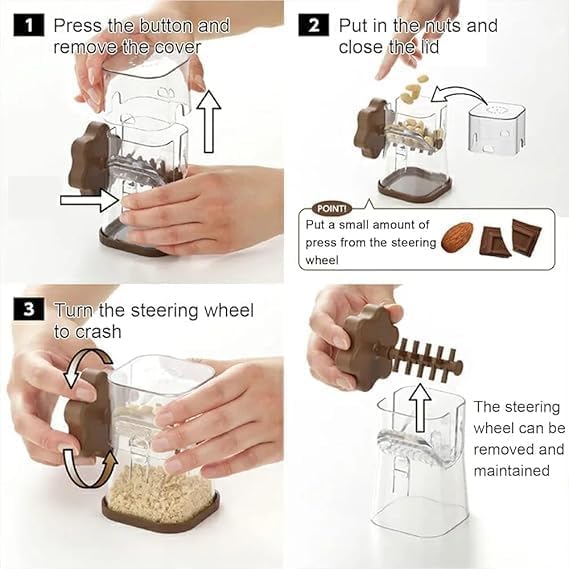 1 Press the button and remove the cover

2 Put in the nuts and close the lid

POINT!
Put a small amount of press from the steering wheel

3 Turn the steering wheel to crash

The steering wheel can be removed and maintained