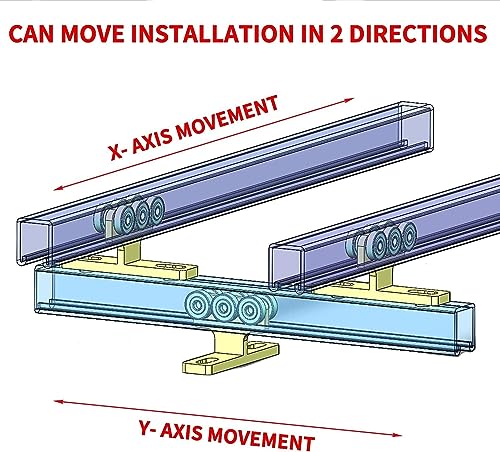 CAN MOVE INSTALLATION IN 2 DIRECTIONS

X- AXIS MOVEMENT

Y- AXIS MOVEMENT