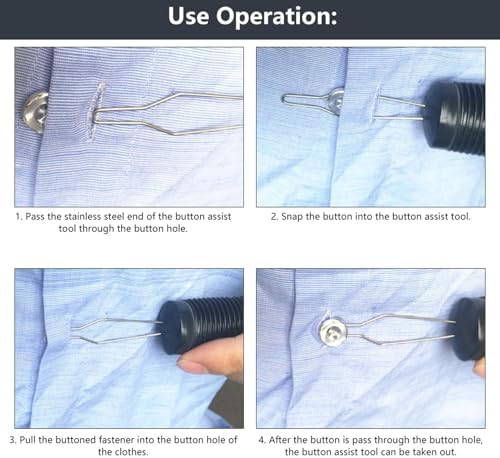 Use Operation:

1. Pass the stainless steel end of the button assist tool through the button hole.

2. Snap the button into the button assist tool.

3. Pull the buttoned fastener into the button hole of the clothes.

4. After the button is pass through the button hole, the button assist tool can be taken out.