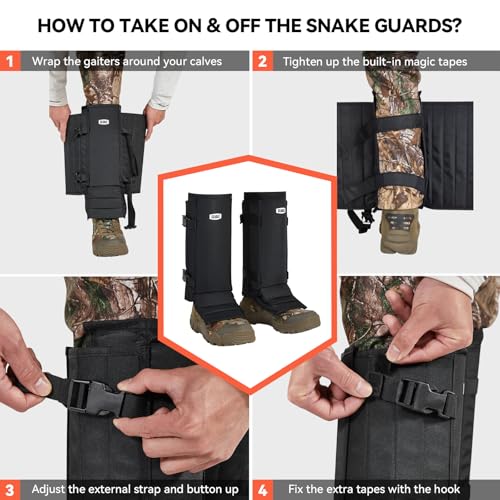 HOW TO TAKE ON & OFF THE SNAKE GUARDS?

1 Wrap the gaiters around your calves

2 Tighten up the built-in magic tapes

3 Adjust the external strap and button up

4 Fix the extra tapes with the hook